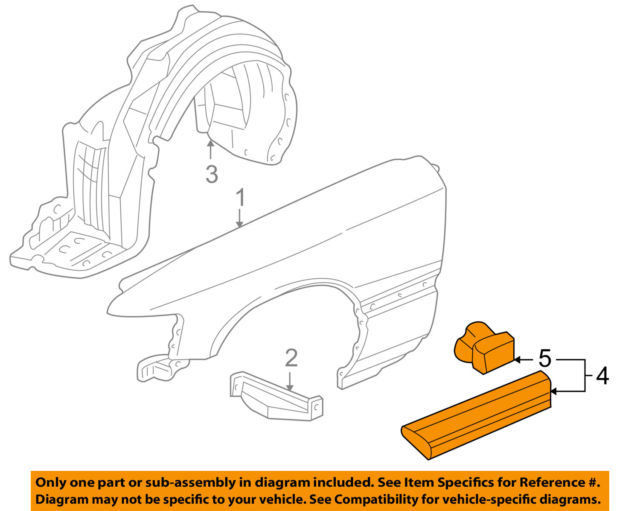 3

1

2

5

4

Only one part or sub-assembly in diagram included. See Item Specifics for Reference #.
Diagram may not be specific to your vehicle. See Compatibility for vehicle-specific diagrams.