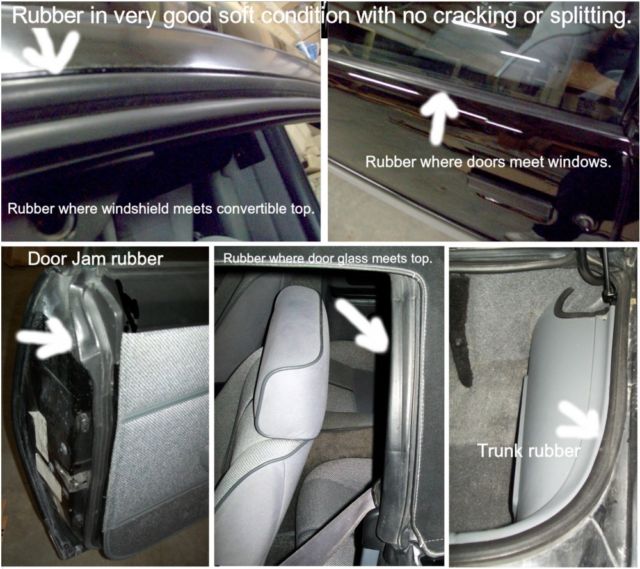 Rubber in very good soft condition with no cracking or splitting.

Rubber where windshield meets convertible top.

Rubber where doors meet windows.

Door Jam rubber

Rubber where door glass meets top.

Trunk rubber