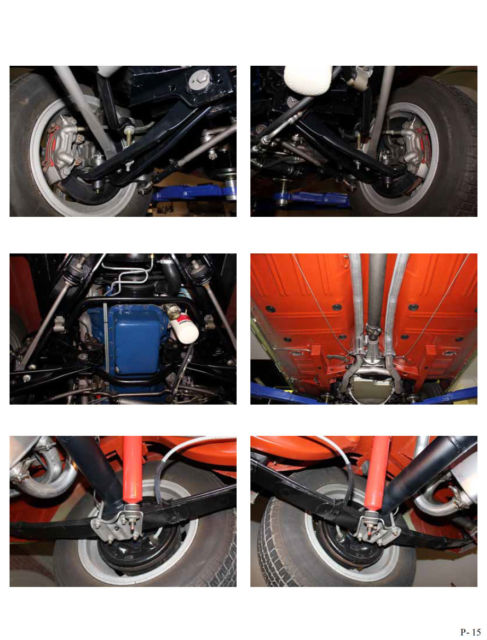 P- 15